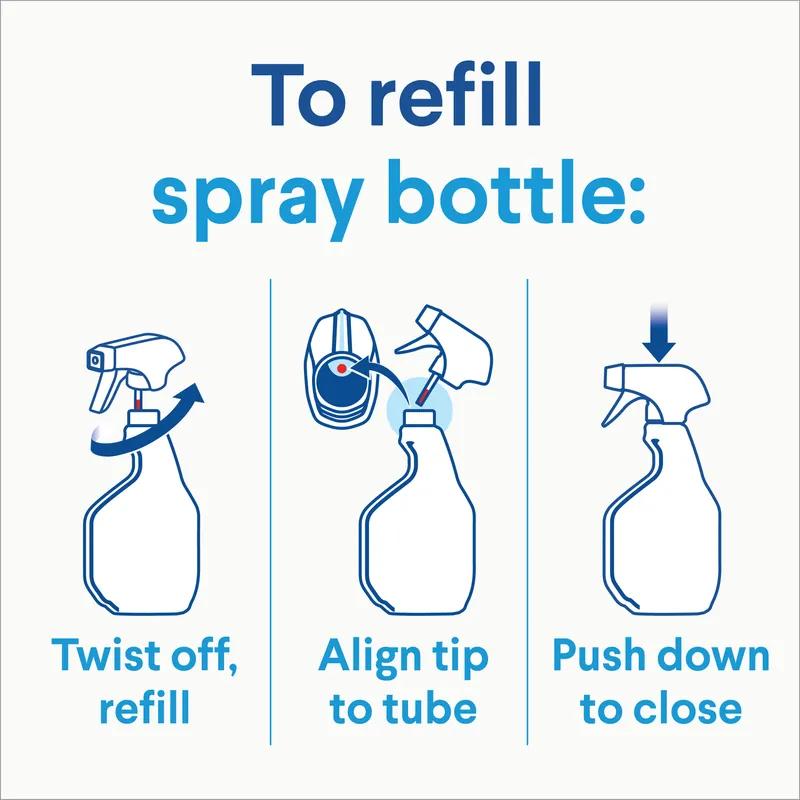 To refill
spray bottle:

Twist off, refill

Align tip to tube

Push down to close