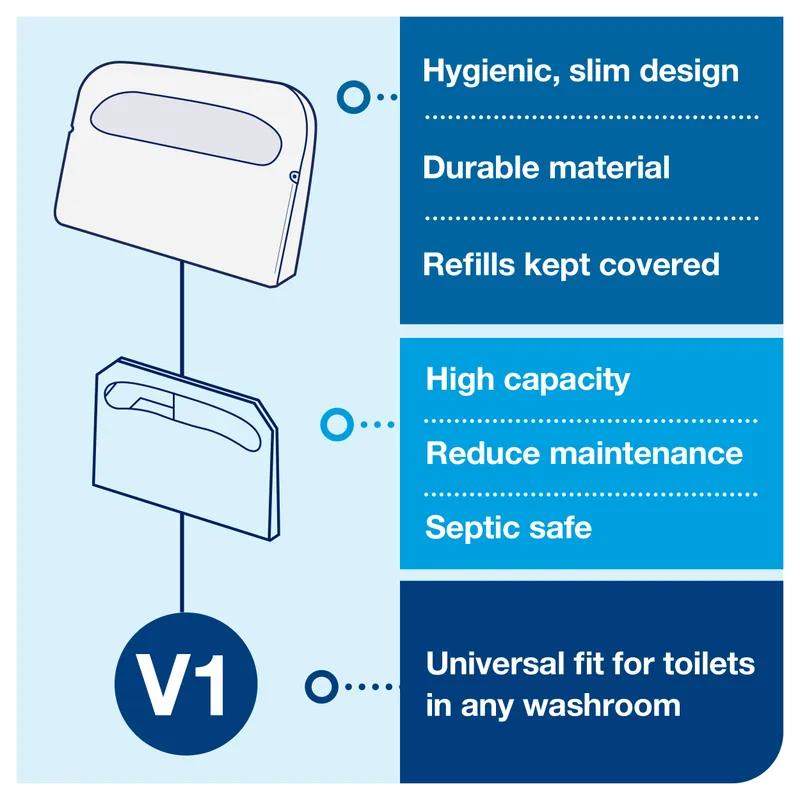 Hygienic, slim design

Durable material

Refills kept covered

High capacity

Reduce maintenance

Septic safe

V1

Universal fit for toilets in any washroom