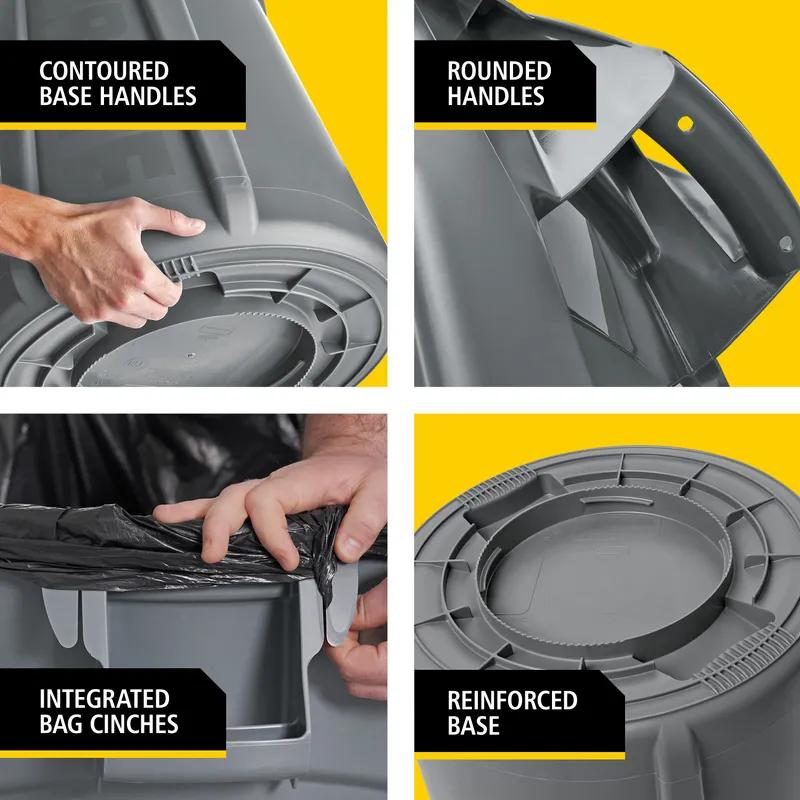 CONTOURED BASE HANDLES

ROUNDED HANDLES

INTEGRATED BAG CINCHES

REINFORCED BASE