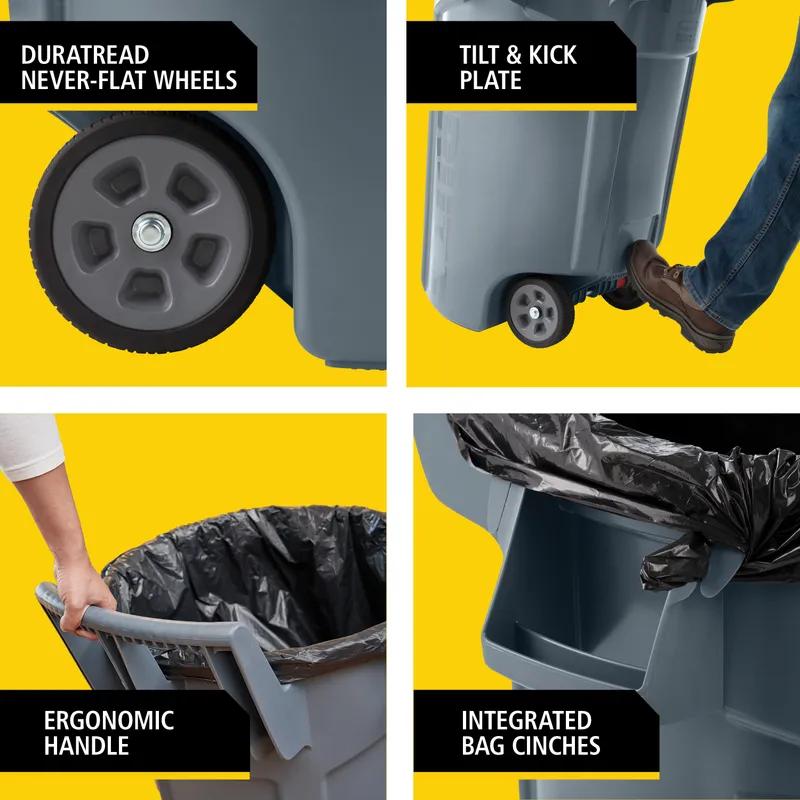 DURATREAD NEVER-FLAT WHEELS

TILT & KICK PLATE

ERGONOMIC HANDLE

INTEGRATED BAG CINCHES