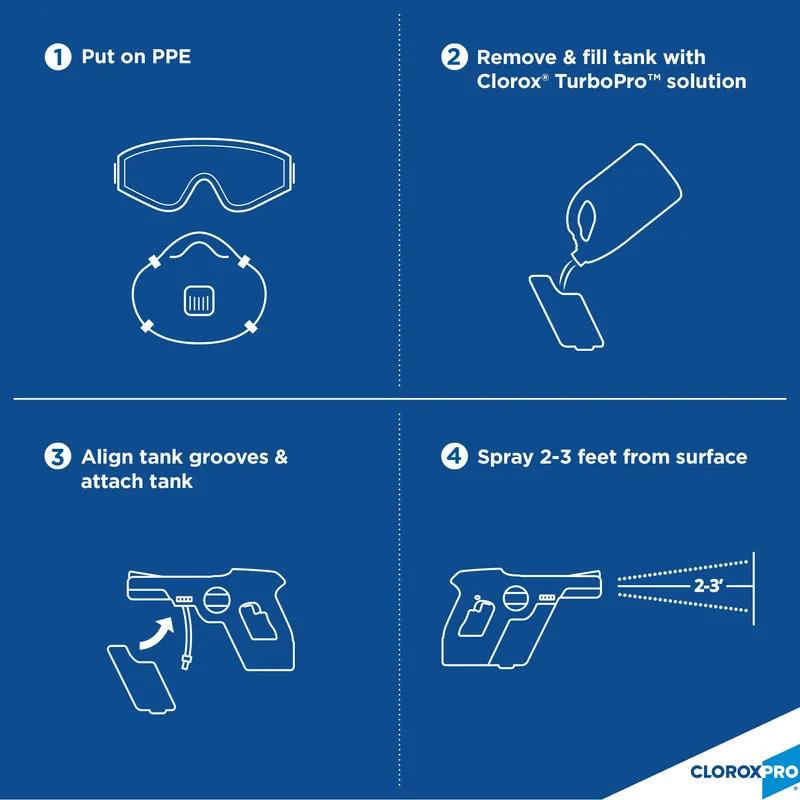 1 Put on PPE

2 Remove & fill tank with Clorox® TurboPro™ solution

3 Align tank grooves & attach tank

4 Spray 2-3 feet from surface

2-3'

CLOROXPRO