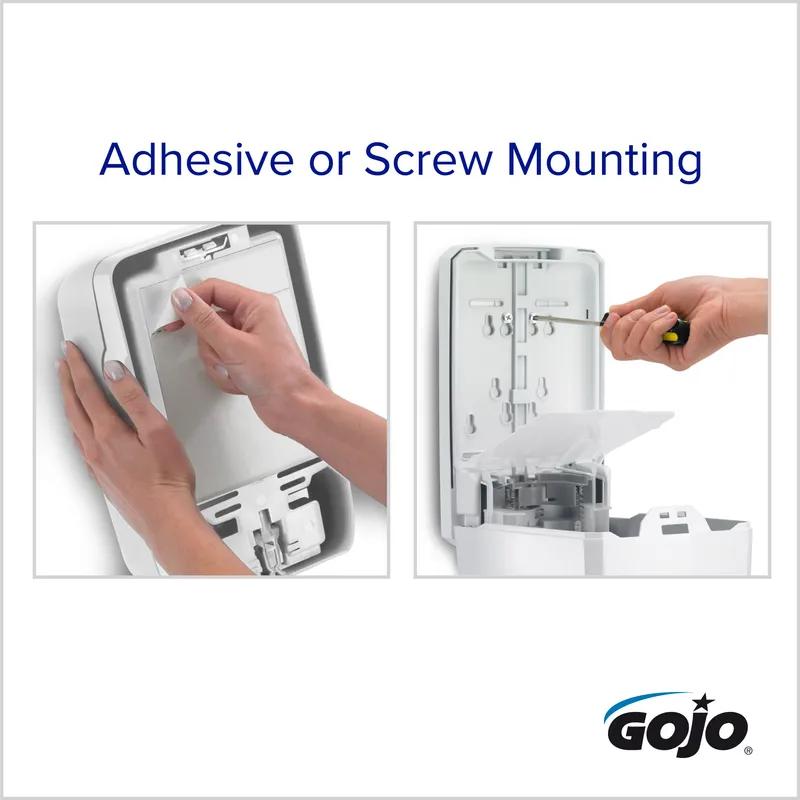 Adhesive or Screw Mounting

GOJO®