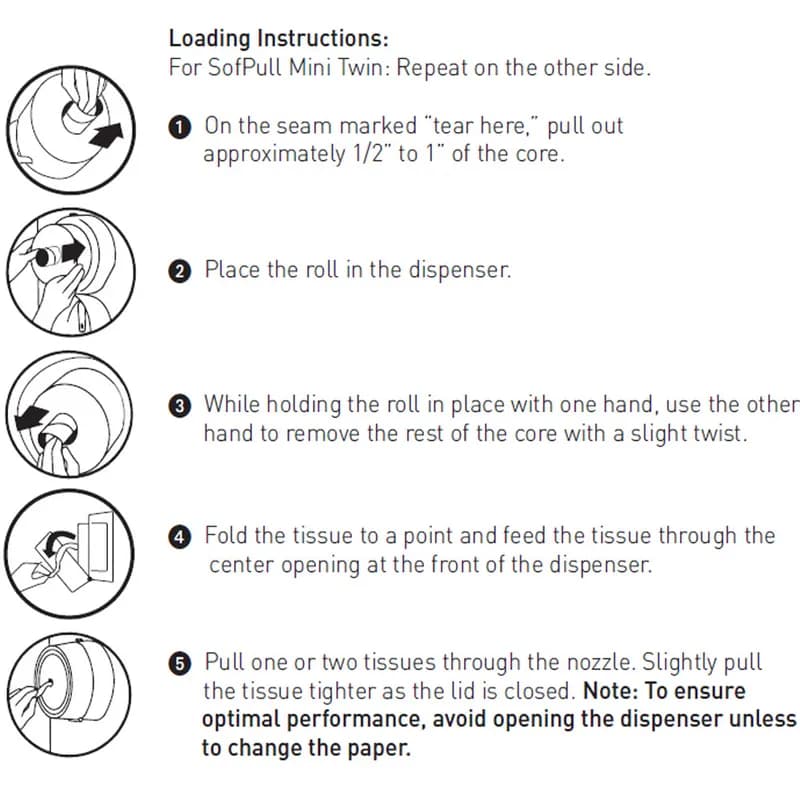 Loading Instructions:
For SofPull Mini Twin: Repeat on the other side.

1 On the seam marked "tear here," pull out approximately 1/2" to 1" of the core.

2 Place the roll in the dispenser.

3 While holding the roll in place with one hand, use the other hand to remove the rest of the core with a slight twist.

4 Fold the tissue to a point and feed the tissue through the center opening at the front of the dispenser.

5 Pull one or two tissues through the nozzle. Slightly pull the tissue tighter as the lid is closed. Note: To ensure optimal performance, avoid opening the dispenser unless to change the paper.