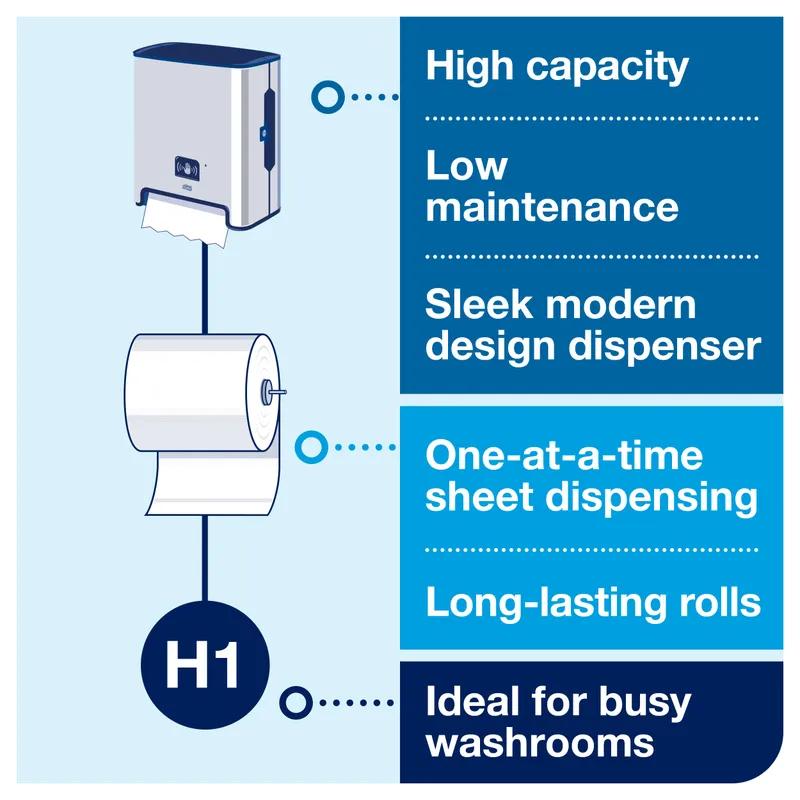 High capacity

Low maintenance

Sleek modern design dispenser

One-at-a-time sheet dispensing

Long-lasting rolls

H1

Ideal for busy washrooms