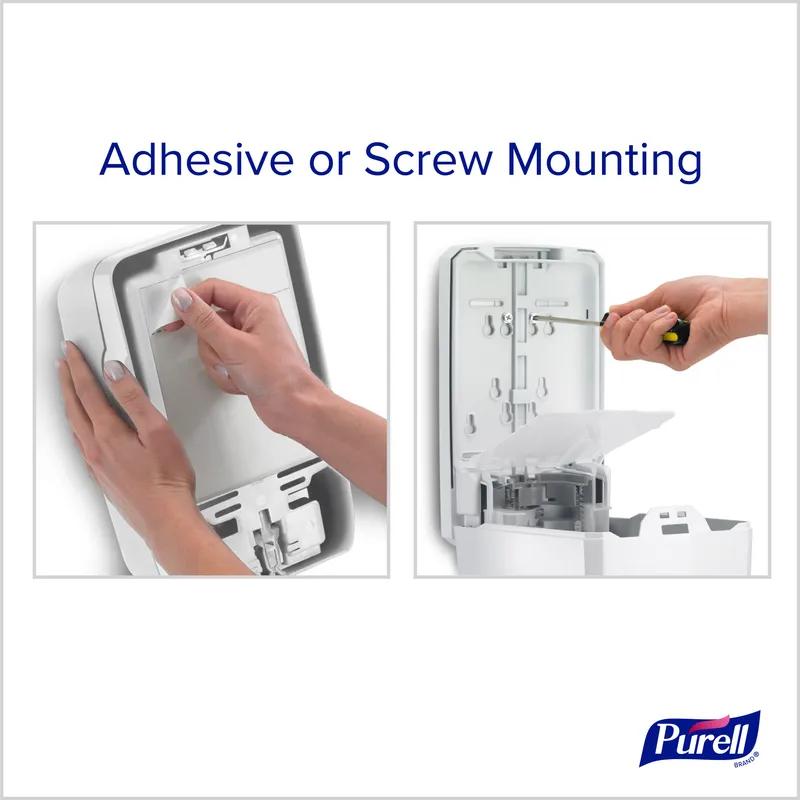 Adhesive or Screw Mounting

Purell
BRAND®