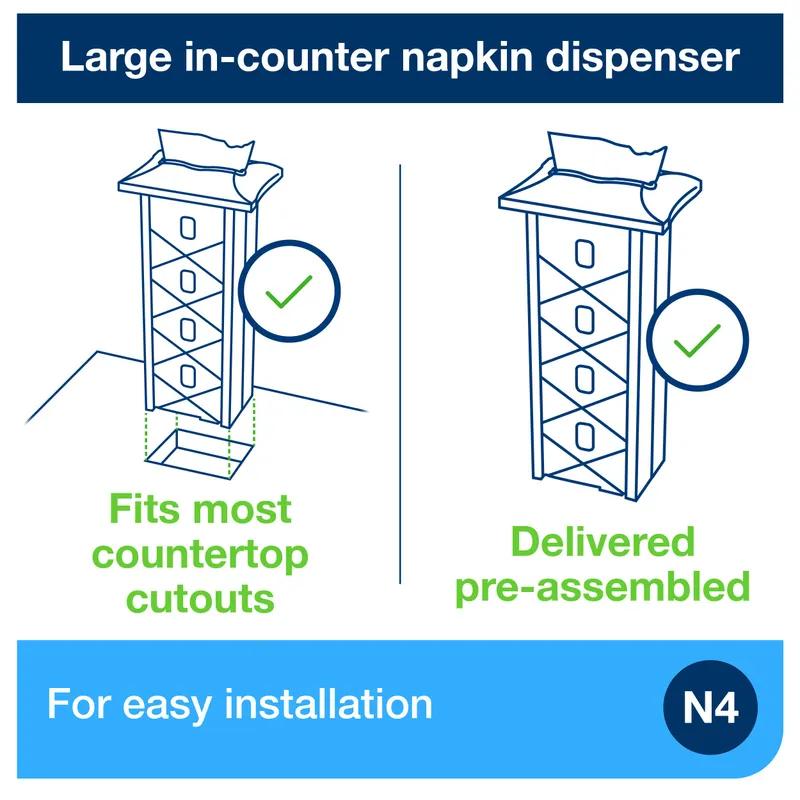 Large in-counter napkin dispenser

Fits most countertop cutouts

Delivered pre-assembled

For easy installation

N4