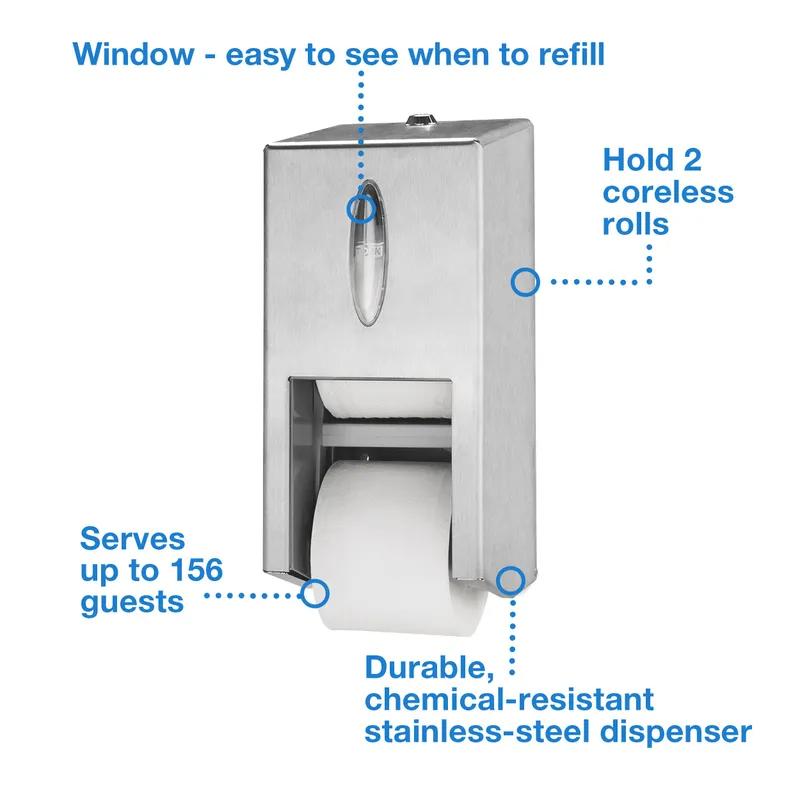 Window - easy to see when to refill

Hold 2 coreless rolls

Serves up to 156 guests

Durable, chemical-resistant stainless-steel dispenser