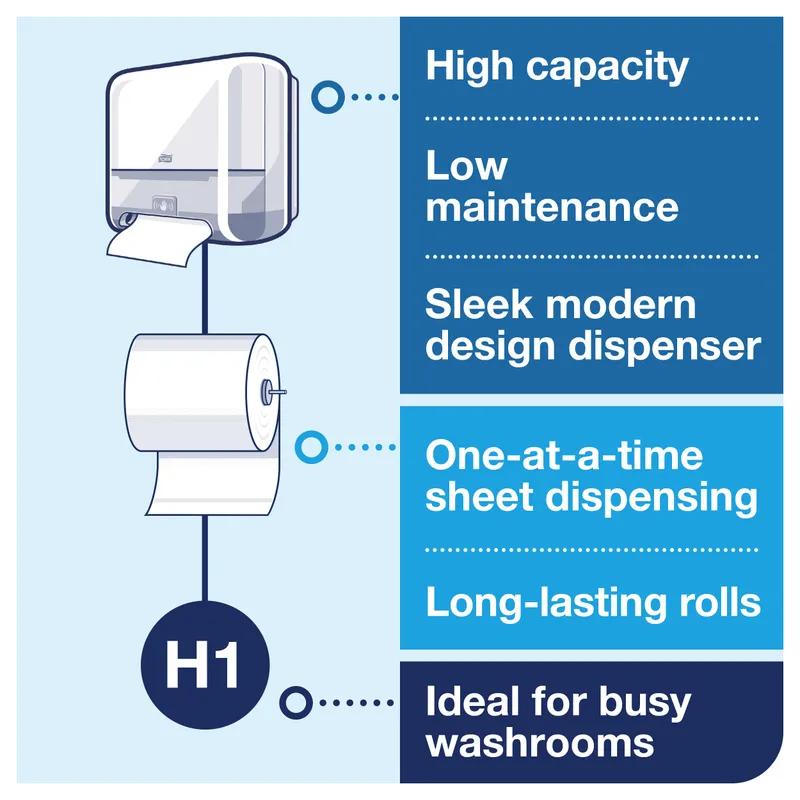 High capacity

Low maintenance

Sleek modern design dispenser

One-at-a-time sheet dispensing

Long-lasting rolls

H1

Ideal for busy washrooms