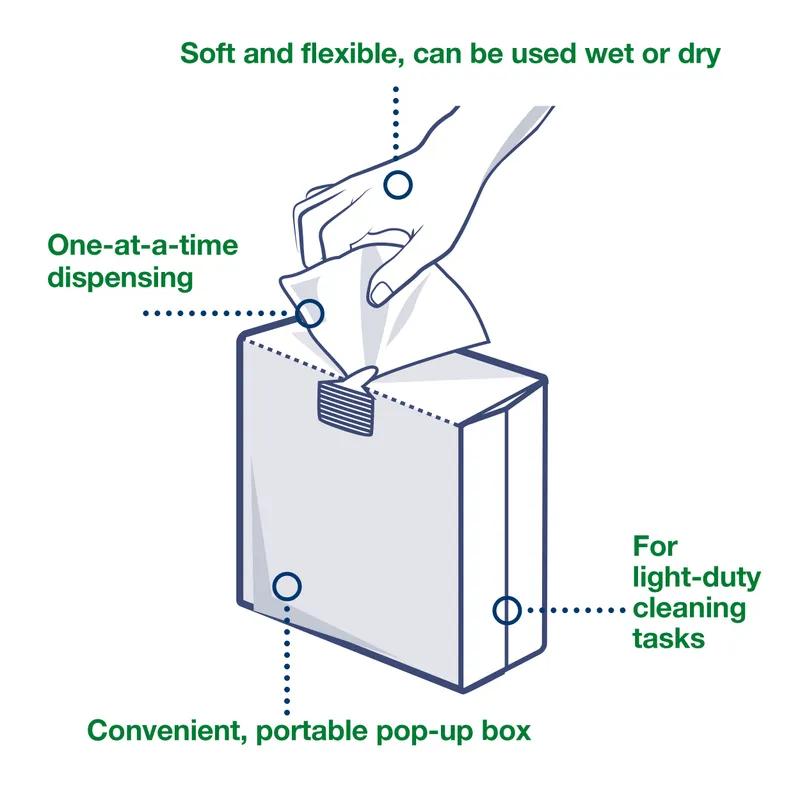 Soft and flexible, can be used wet or dry

One-at-a-time dispensing

For light-duty cleaning tasks

Convenient, portable pop-up box