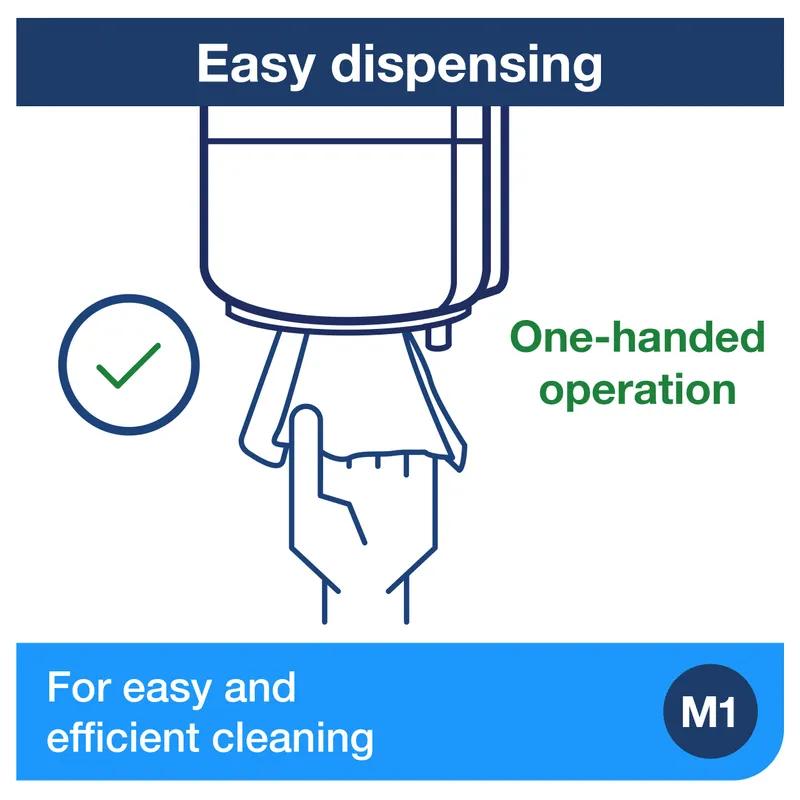 Easy dispensing

One-handed operation

For easy and efficient cleaning

M1