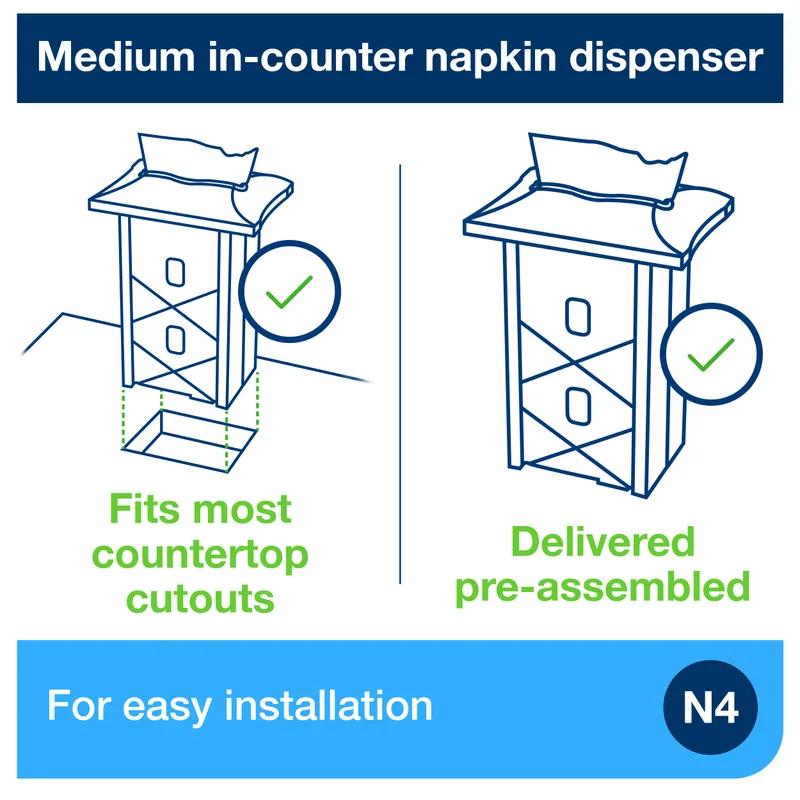 Medium in-counter napkin dispenser

Fits most countertop cutouts

Delivered pre-assembled

For easy installation

N4