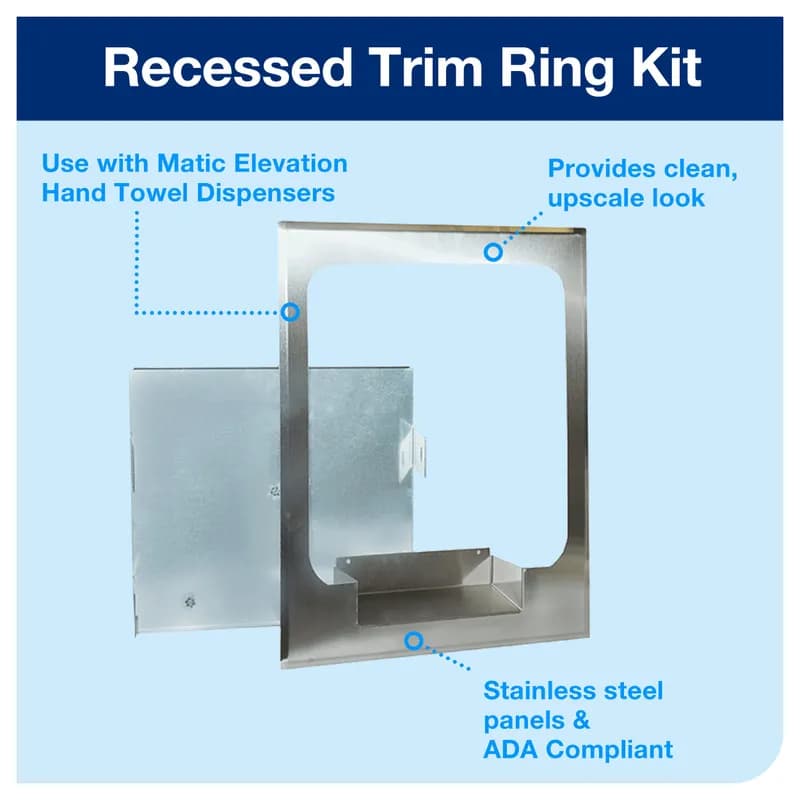 Recessed Trim Ring Kit

Use with Matic Elevation Hand Towel Dispensers

Provides clean, upscale look

Stainless steel panels & ADA Compliant