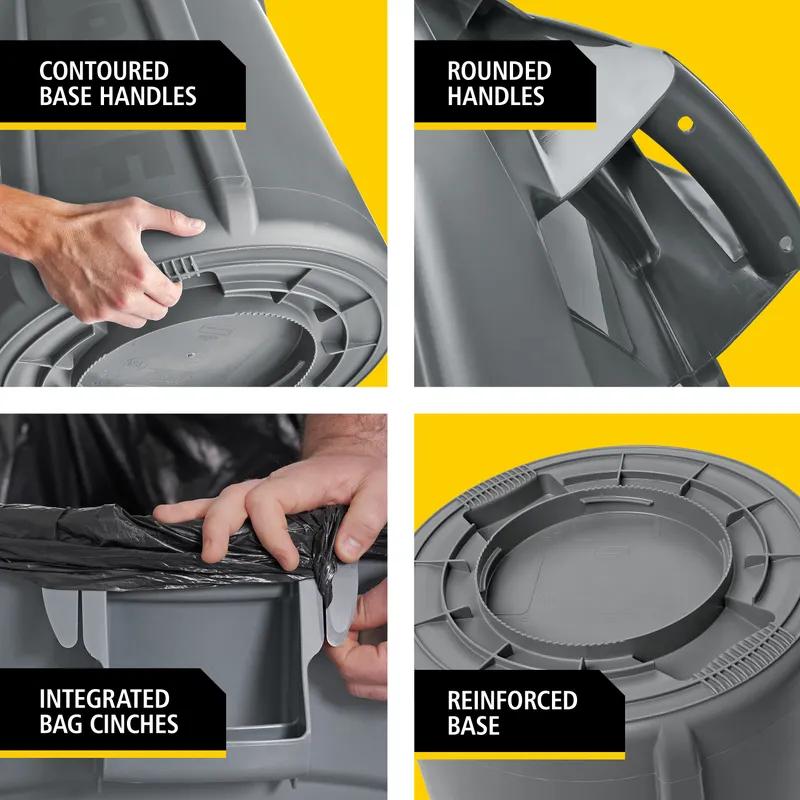 CONTOURED BASE HANDLES

ROUNDED HANDLES

INTEGRATED BAG CINCHES

REINFORCED BASE