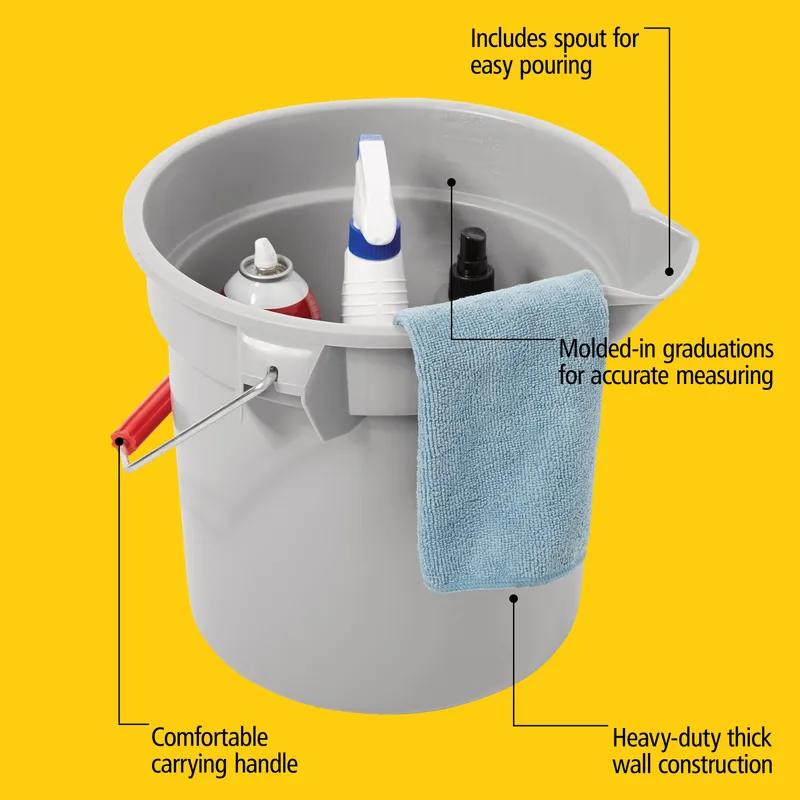 Includes spout for easy pouring

Molded-in graduations for accurate measuring

Comfortable carrying handle

Heavy-duty thick wall construction