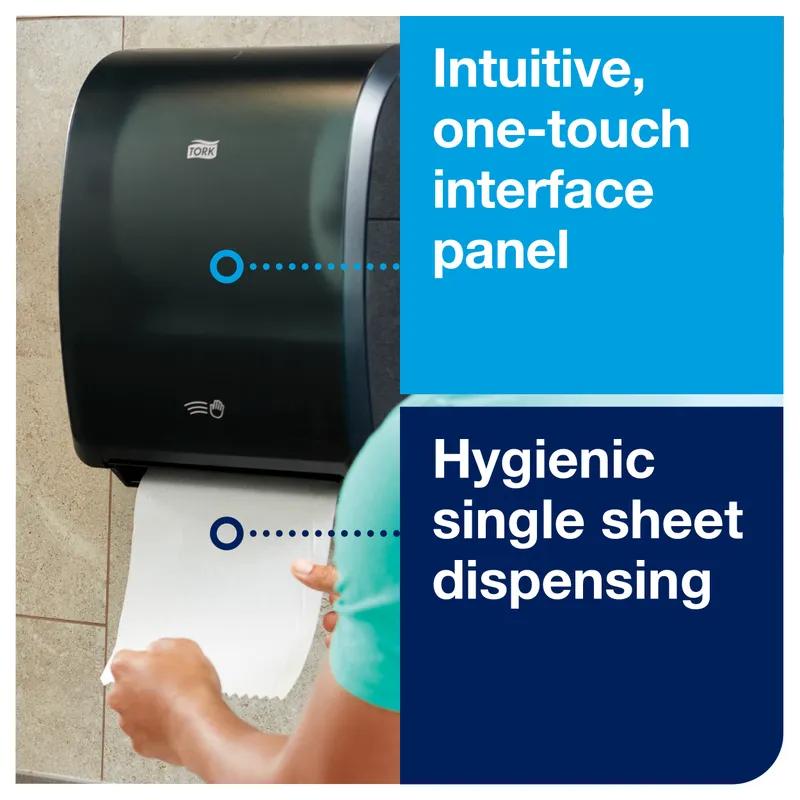 TORK

Intuitive, one-touch interface panel

Hygienic single sheet dispensing